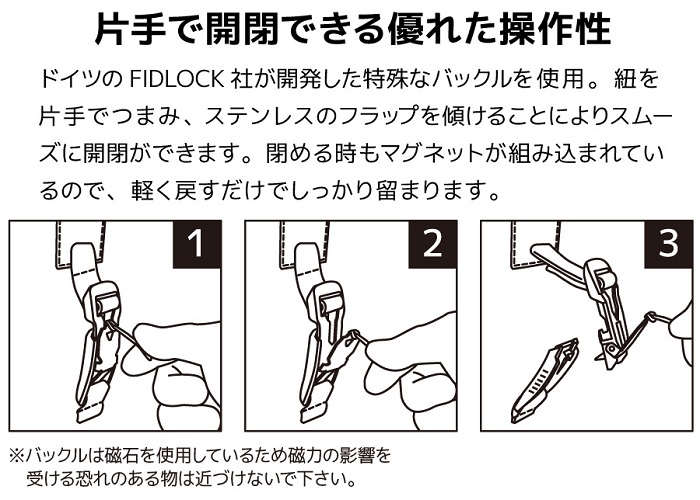 片手で開閉できる優れた操作性

ドイツの FIDLOCK 社が開発した特殊なバックルを使用。紐を片手でつまみ、ステンレスのフラップを傾けることによりスムーズに開閉ができます。閉める時もマグネットが組み込まれているので、軽く戻すだけでしっかり留まります。

1

2

3

※バックルは磁石を使用しているため磁力の影響を受ける恐れのある物は近づけないで下さい。