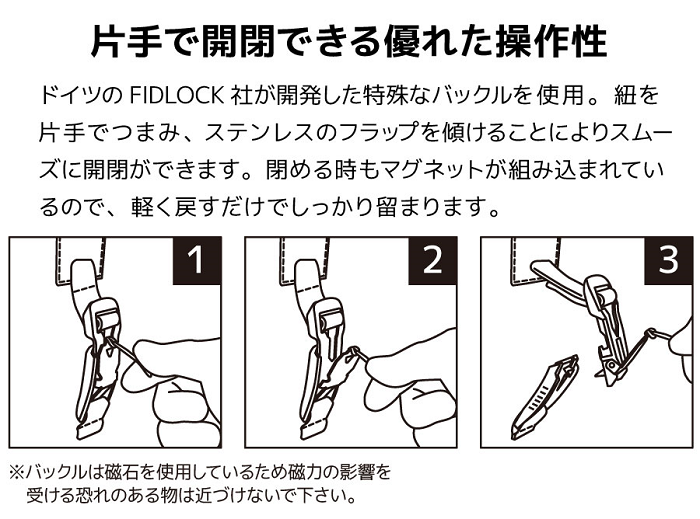 片手で開閉できる優れた操作性

ドイツの FIDLOCK 社が開発した特殊なバックルを使用。紐を片手でつまみ、ステンレスのフラップを傾けることによりスムーズに開閉ができます。閉める時もマグネットが組み込まれているので、軽く戻すだけでしっかり留まります。

1

2

3

※バックルは磁石を使用しているため磁力の影響を受ける恐れのある物は近づけないで下さい。