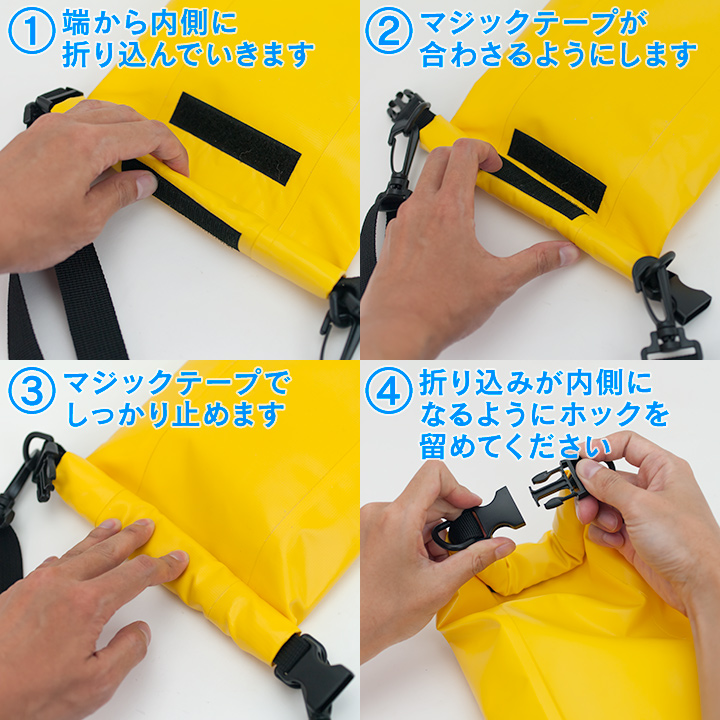 ① 端から内側に折り込んでいきます

② マジックテープが合わさるようにします

③ マジックテープでしっかり止めます

④ 折り込みが内側になるようにホックを留めてください