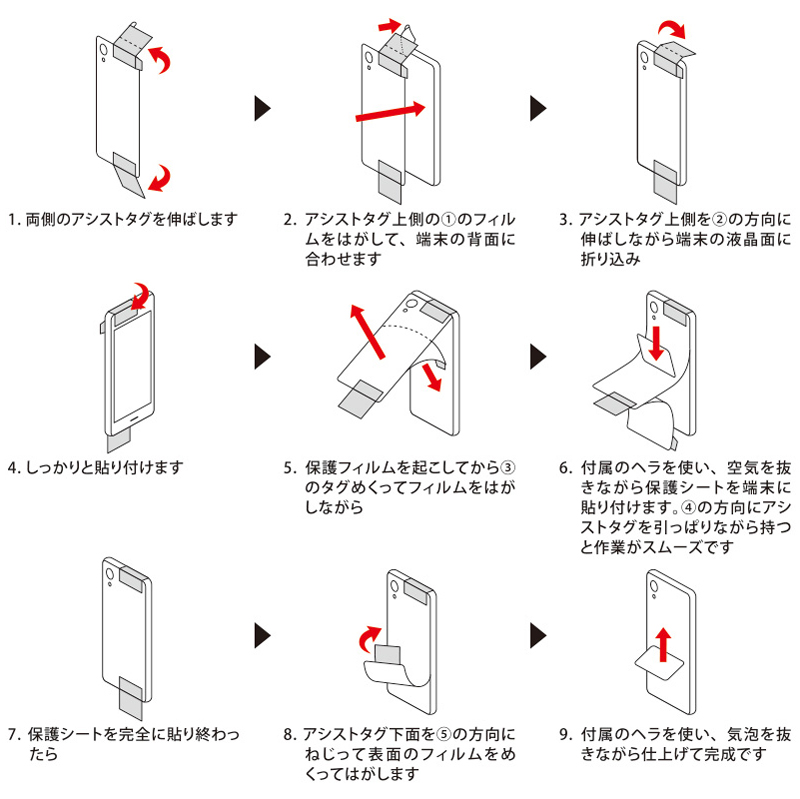 1. 両側のアシストタグを伸ばします

2. アシストタグ上側の①のフィルムをはがして、端末の背面に合わせます

3. アシストタグ上側を②の方向に伸ばしながら端末の液晶面に折り込み

4. しっかりと貼り付けます

5. 保護フィルムを起こしてから③のタグめくってフィルムをはがしながら

6. 付属のヘラを使い、空気を抜きながら保護シートを端末に貼り付けます。④の方向にアシストタグを引っぱりながら持つと作業がスムーズです

7. 保護シートを完全に貼り終わったら

8. アシストタグ下面を⑤の方向にねじって表面のフィルムをめくってはがします

9. 付属のヘラを使い、気泡を抜きながら仕上げて完成です