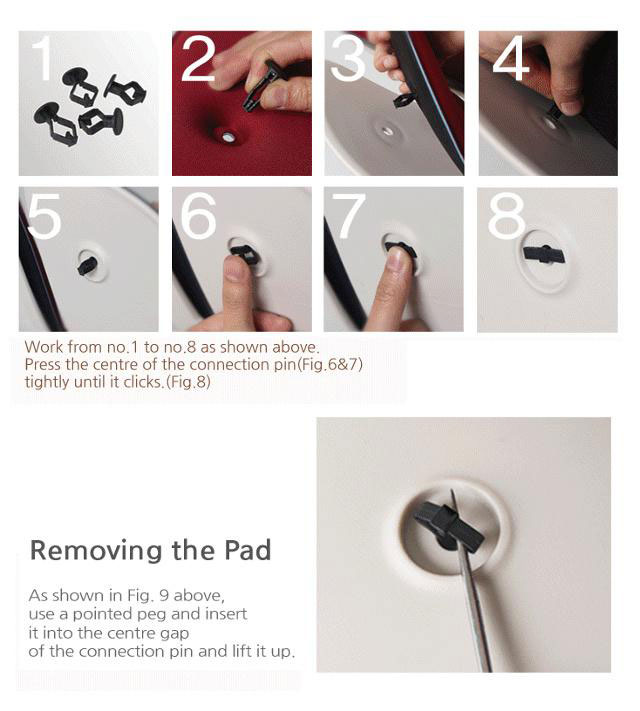 1

2

3

4

5

6

7

8

Work from no.1 to no.8 as shown above.
Press the centre of the connection pin(Fig.6&7) tightly until it clicks.(Fig.8)

Removing the Pad

As shown in Fig. 9 above, use a pointed peg and insert it into the centre gap of the connection pin and lift it up.