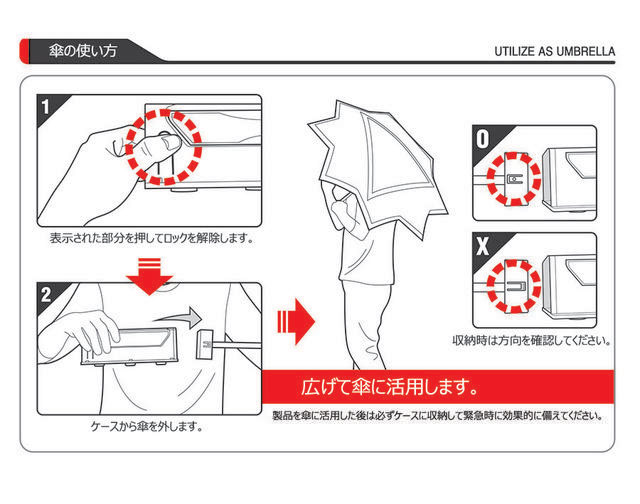 傘の使い方

UTILIZE AS UMBRELLA

1

表示された部分を押してロックを解除します。

2

ケースから傘を外します。

O

X

収納時は方向を確認してください。

広げて傘に活用します。

製品を傘に活用した後は必ずケースに収納して緊急時に効果的に備えてください。