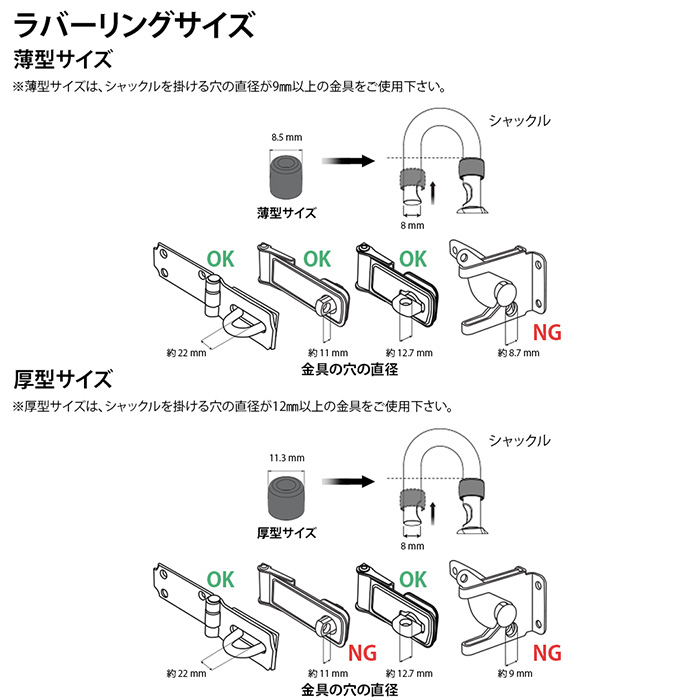 ラバーリングサイズ

薄型サイズ

※薄型サイズは、シャックルを掛ける穴の直径が9㎜以上の金具をご使用下さい。

8.5 mm

薄型サイズ

シャックル

8 mm

OK OK OK

NG

約 22 mm 約 11 mm 約 12.7 mm 約 8.7 mm

金具の穴の直径

厚型サイズ

※厚型サイズは、シャックルを掛ける穴の直径が12㎜以上の金具をご使用下さい。

11.3 mm

厚型サイズ

シャックル

8 mm

OK OK

NG NG

約 22 mm 約 11 mm 約 12.7 mm 約 9 mm

金具の穴の直径