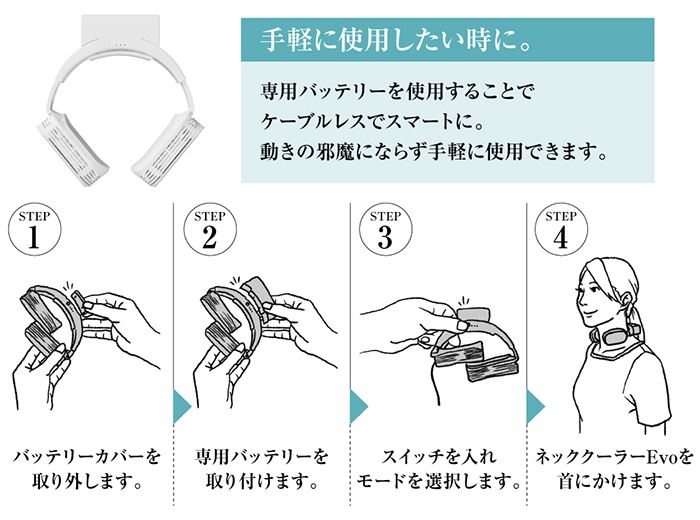 手軽に使用したい時に。

専用バッテリーを使用することで
ケーブルレスでスマートに。
動きの邪魔にならず手軽に使用できます。

STEP
1

バッテリーカバーを
取り外します。

STEP
2

専用バッテリーを
取り付けます。

STEP
3

スイッチを入れ
モードを選択します。

STEP
4

ネッククーラーEvoを
首にかけます。