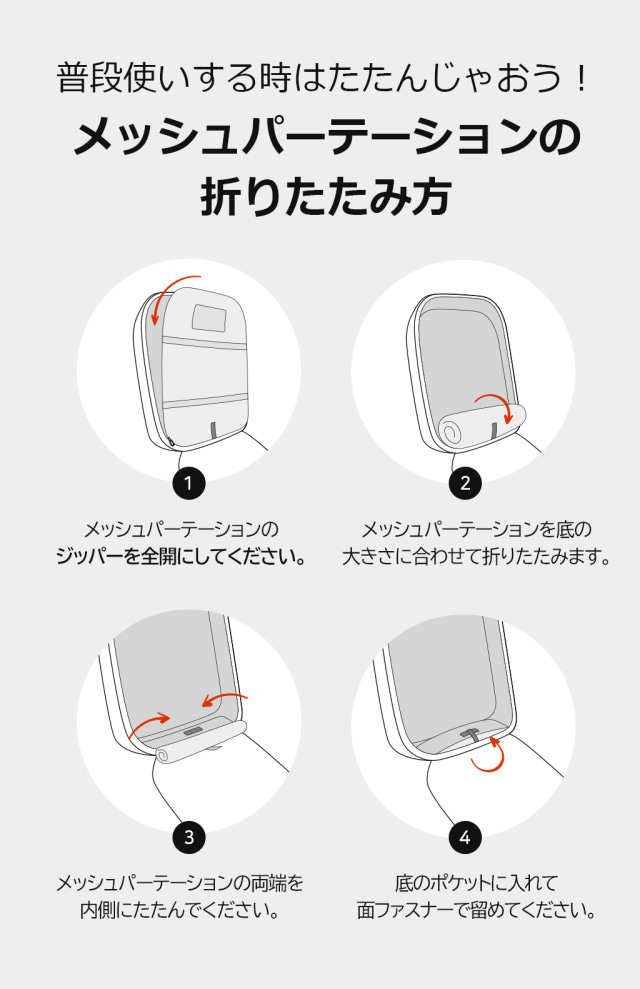 普段使いする時はたたんじゃおう！

メッシュパーテーションの折りたたみ方

1

メッシュパーテーションのジッパーを全開にしてください。

2

メッシュパーテーションを底の大きさに合わせて折りたたみます。

3

メッシュパーテーションの両端を内側にたたんでください。

4

底のポケットに入れて面ファスナーで留めてください。