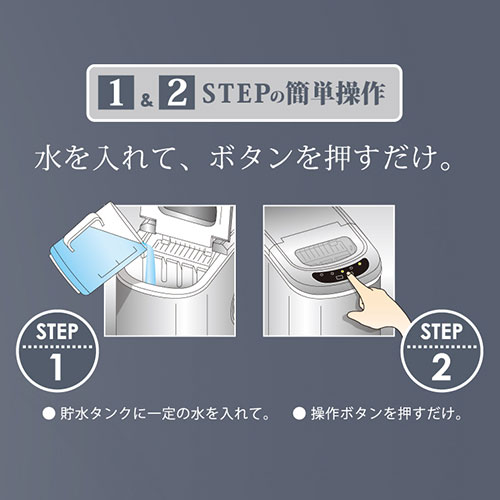 1 & 2 STEPの簡単操作

水を入れて、ボタンを押すだけ。

STEP
1

STEP
2

● 貯水タンクに一定の水を入れて。

● 操作ボタンを押すだけ。